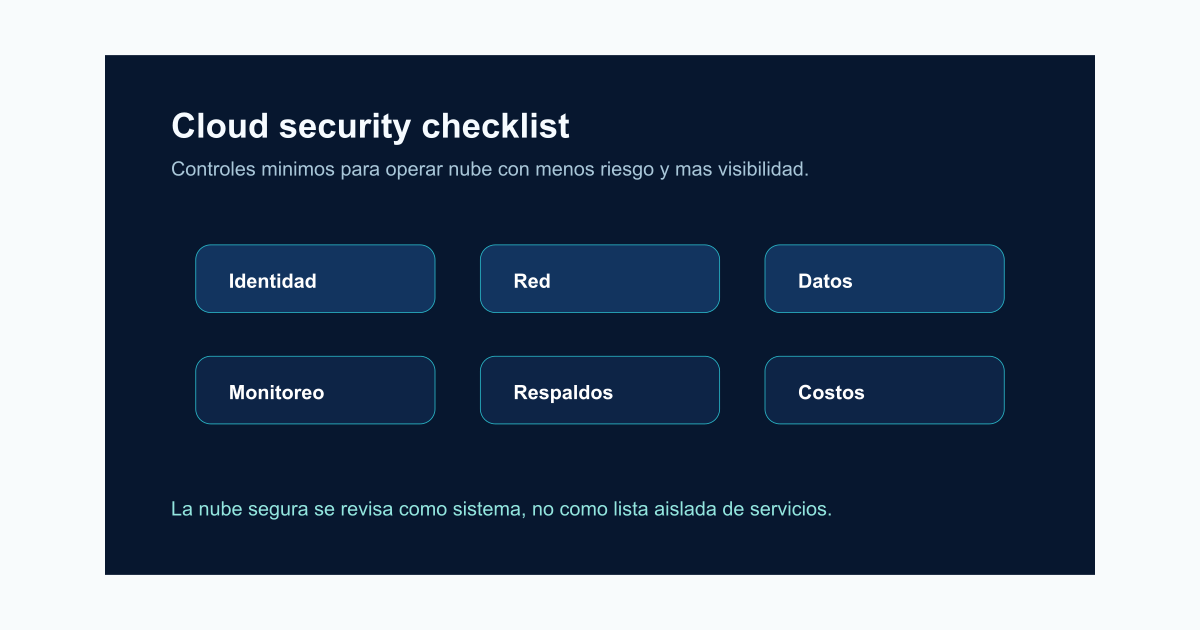 Cloud security checklist

Controles minimos para operar nube con menos riesgo y mas visibilidad.

Identidad

Red

Datos

Monitoreo

Respaldos

Costos

La nube segura se revisa como sistema, no como lista aislada de servicios.